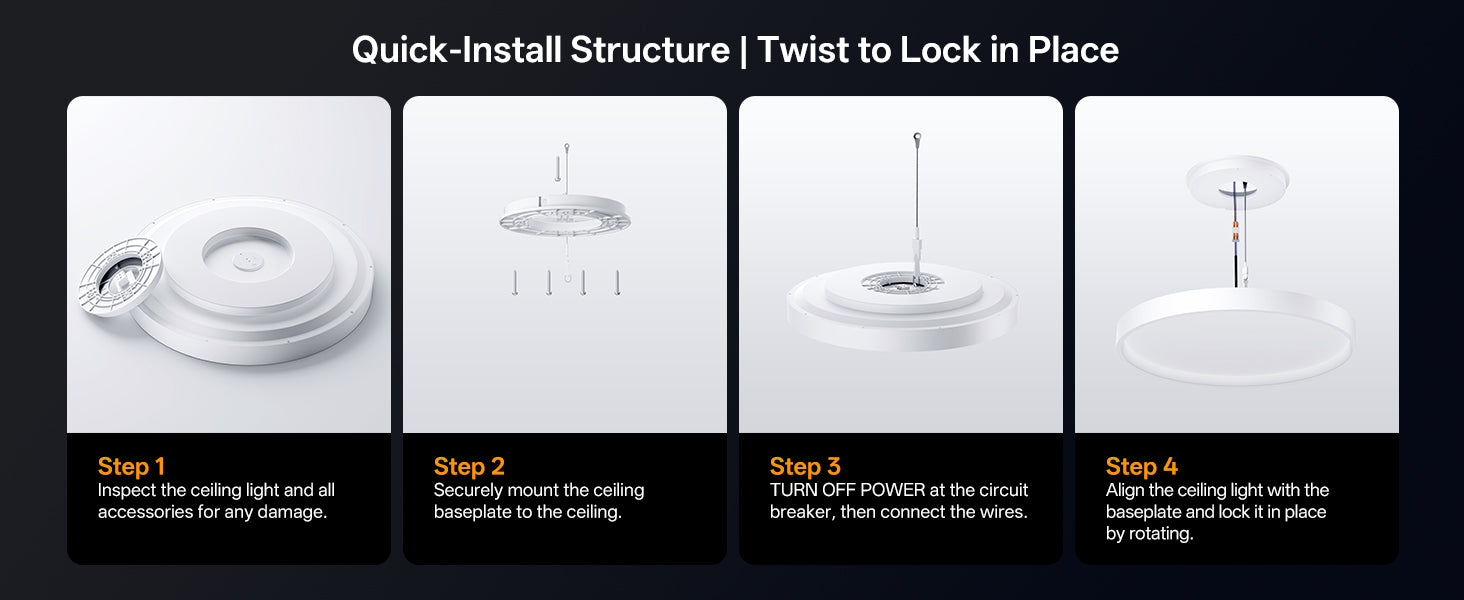 Quick-Install Structure | Twist to Lock in Place

Step 1
Inspect the ceiling light and all accessories for any damage.

Step 2
Securely mount the ceiling baseplate to the ceiling.

Step 3
TURN OFF POWER at the circuit breaker, then connect the wires.

Step 4
Align the ceiling light with the baseplate and lock it in place by rotating.