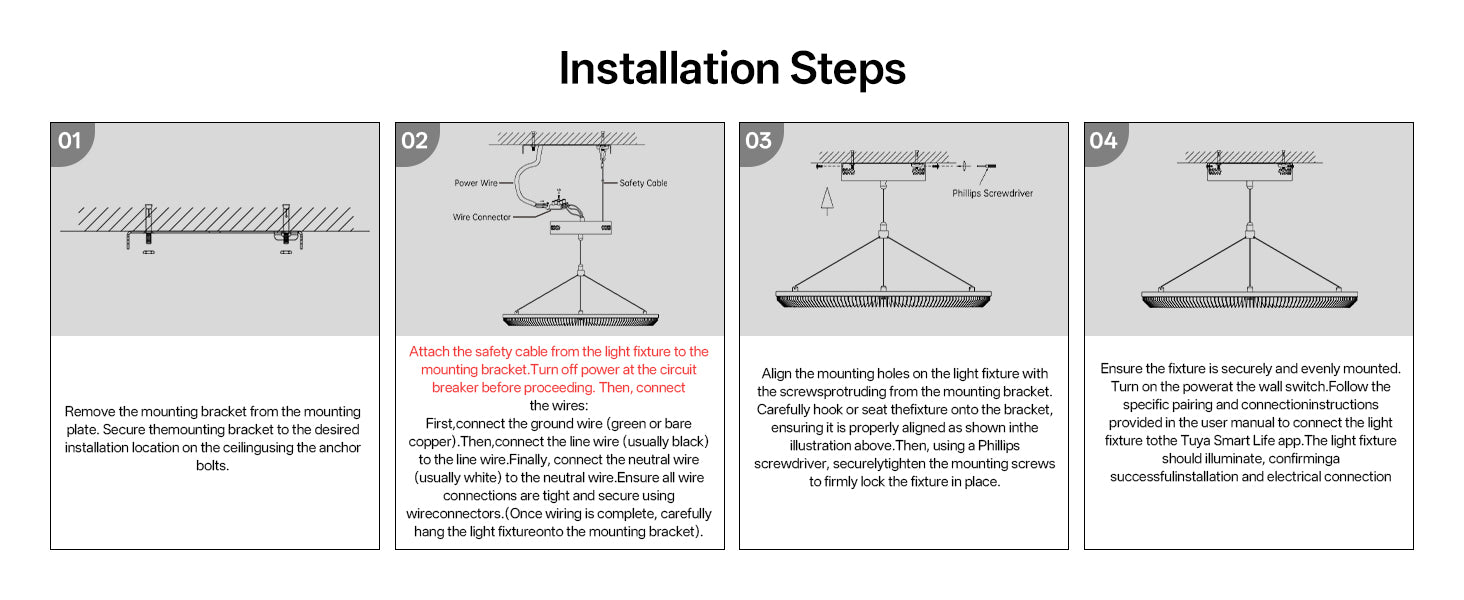 Installation Steps

01

Remove the mounting bracket from the mounting plate. Secure themounting bracket to the desired installation location on the ceilingusing the anchor bolts.

02

Power Wire

Safety Cable

Wire Connector

Attach the safety cable from the light fixture to the mounting bracket.Turn off power at the circuit breaker before proceeding. Then, connect the wires:

First,connect the ground wire (green or bare copper).Then,connect the line wire (usually black) to the line wire.Finally, connect the neutral wire (usually white) to the neutral wire.Ensure all wire connections are tight and secure using wireconnectors.(Once wiring is complete, carefully hang the light fixtureonto the mounting bracket).

03

Phillips Screwdriver

Align the mounting holes on the light fixture with the screwsprotruding from the mounting bracket. Carefully hook or seat thefixture onto the bracket, ensuring it is properly aligned as shown inthe illustration above.Then, using a Phillips screwdriver, securelytighten the mounting screws to firmly lock the fixture in place.

04

Ensure the fixture is securely and evenly mounted. Turn on the powerat the wall switch.Follow the specific pairing and connectioninstructions provided in the user manual to connect the light fixture tothe Tuya Smart Life app.The light fixture should illuminate, confirminga successfulinstallation and electrical connection